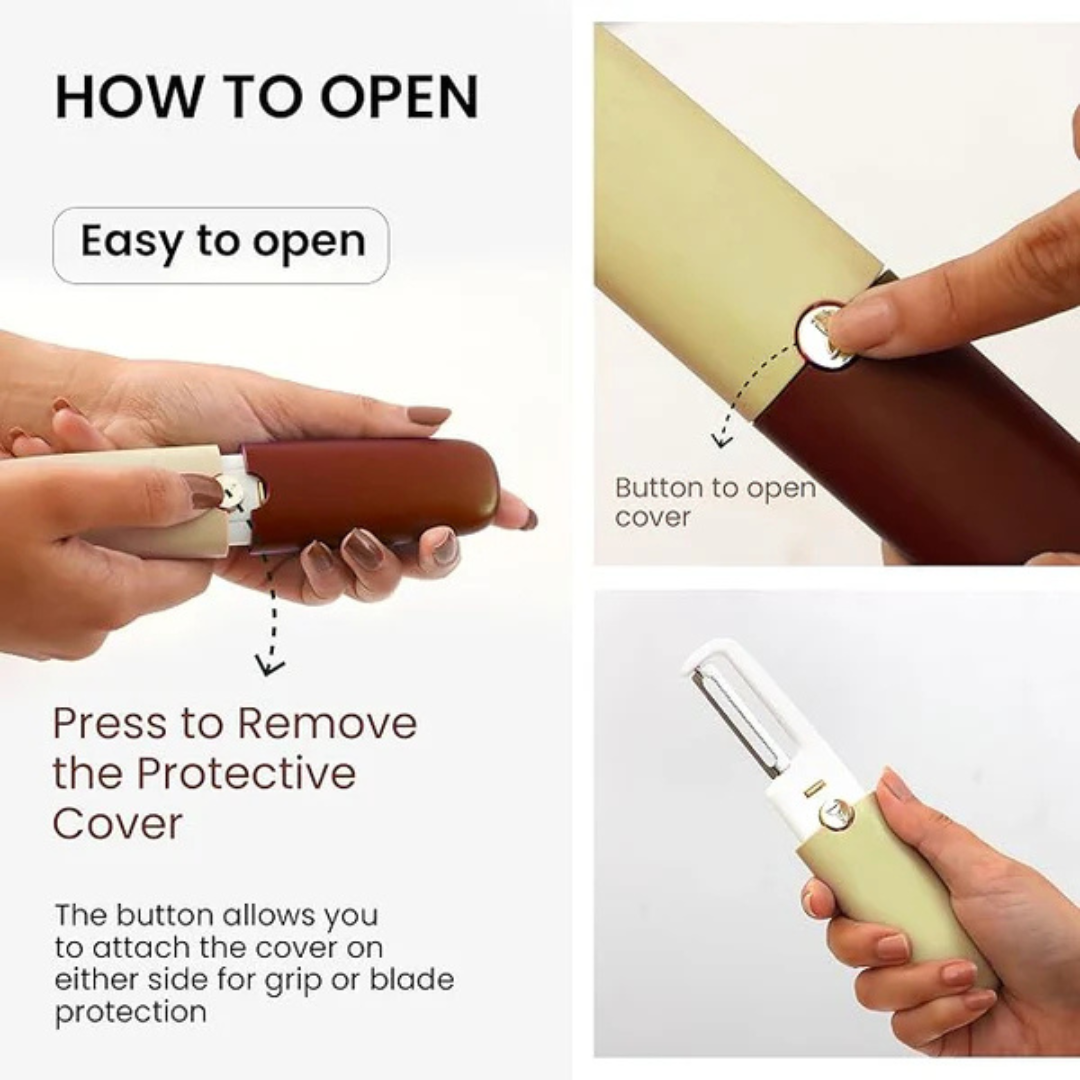 HOW TO OPEN

Easy to open

Press to Remove the Protective Cover

The button allows you to attach the cover on either side for grip or blade protection

Button to open cover